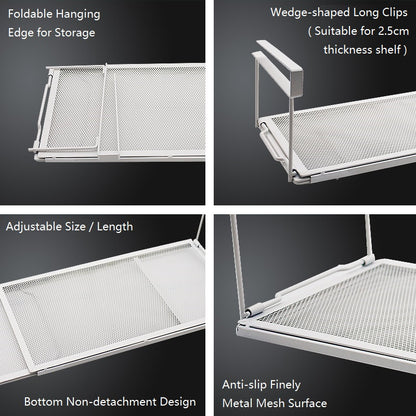 Foldable Hanging Edge for Storage

Wedge-shaped Long Clips ( Suitable for 2.5cm thickness shelf )

Adjustable Size / Length

Bottom Non-detachment Design

Anti-slip Finely Metal Mesh Surface