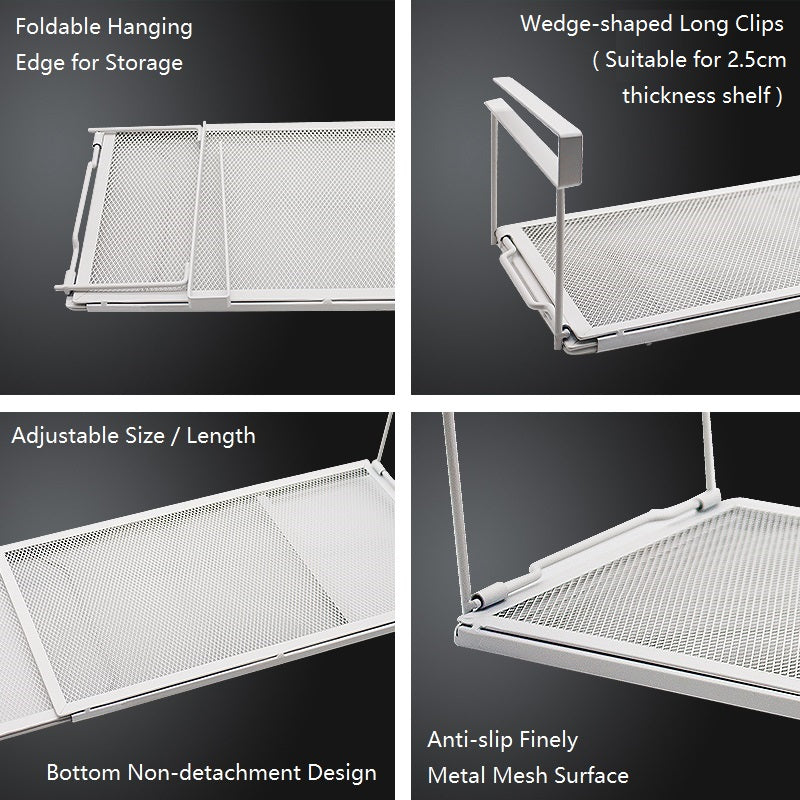 Foldable Hanging
Edge for Storage

Wedge-shaped Long Clips
( Suitable for 2.5cm
thickness shelf )

Adjustable Size / Length

Bottom Non-detachment Design

Anti-slip Finely
Metal Mesh Surface