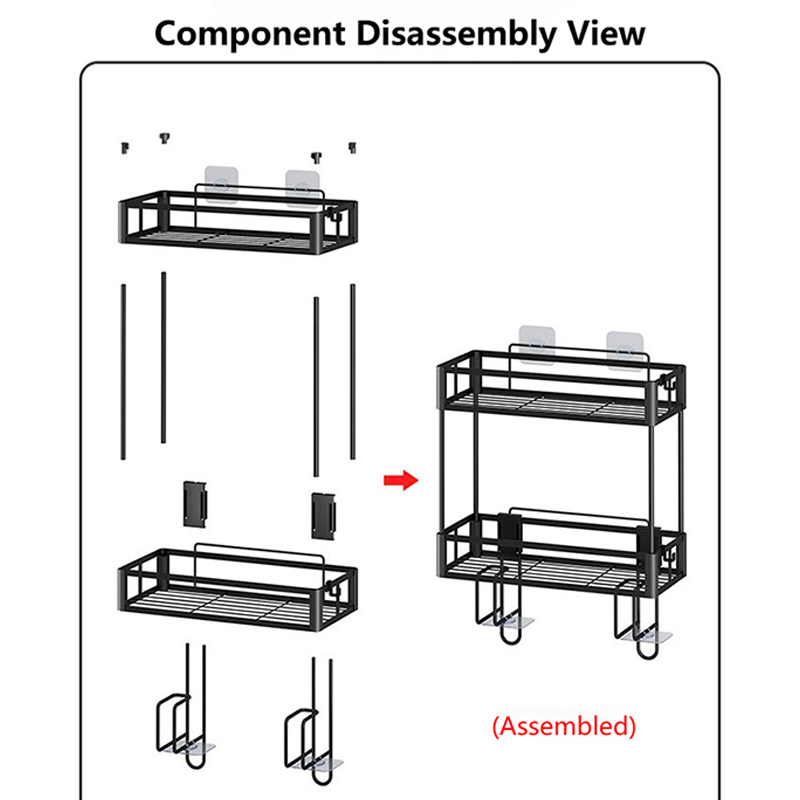 Component Disassembly View

(Assembled)